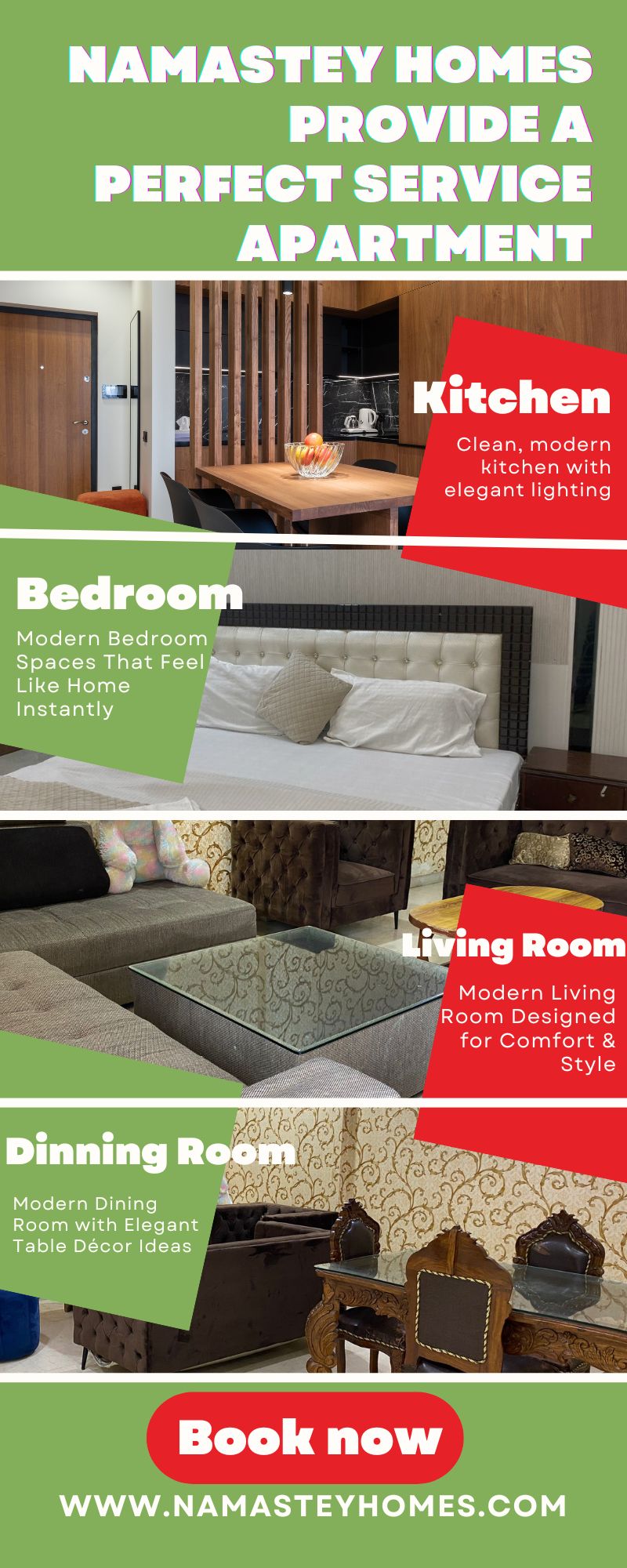 NAMASTEY HOMES PROVIDE A PERFECT SERVICE APARTMENT

Kitchen

Clean, modern kitchen with elegant lighting

Bedroom

Modern Bedroom Spaces That Feel Like Home Instantly

Living Room

Modern Living Room Designed for Comfort & Style

Dinning Room

Modern Dining Room with Elegant Table Décor Ideas

Book now

WWW.NAMASTEYHOMES.COM